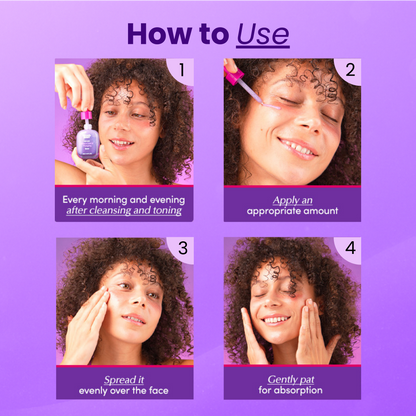 How to Use

1

Every morning and evening after cleansing and toning

2

Apply an appropriate amount

3

Spread it evenly over the face

4

Gently pat for absorption